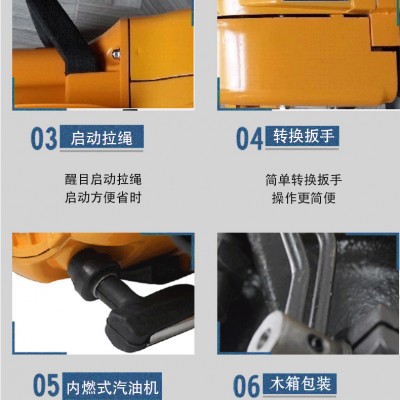 03 启动拉绳

醒目启动拉绳
启动方便省时

04 转换扳手

简单转换扳手
操作更简便

05 内燃式汽油机

06 木箱包装